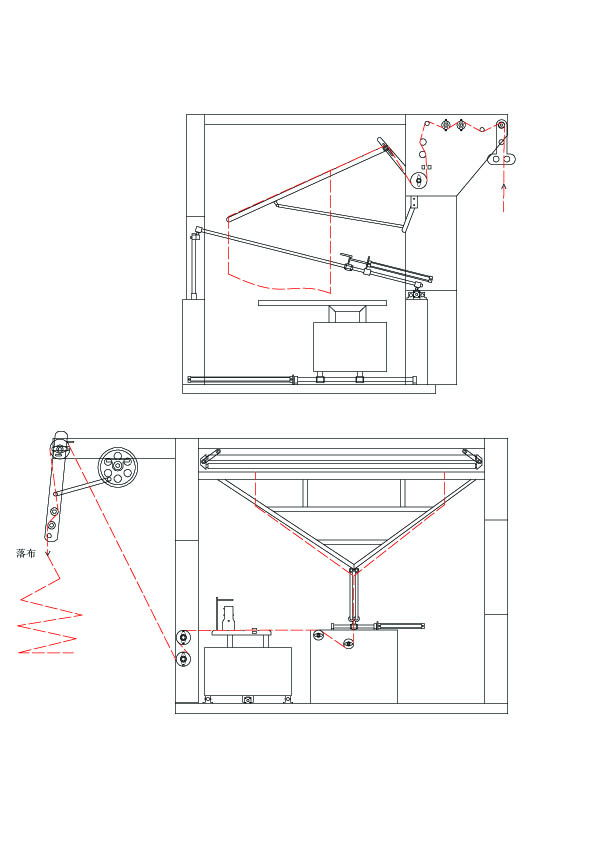 落布